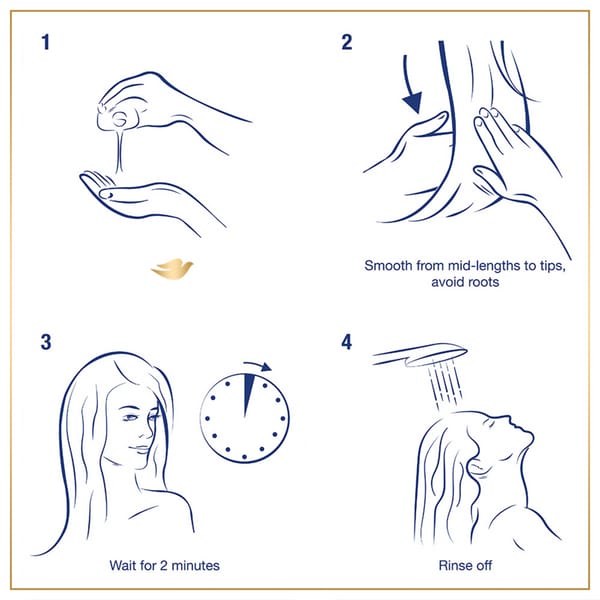 1

2

Smooth from mid-lengths to tips, avoid roots

3

Wait for 2 minutes

4

Rinse off